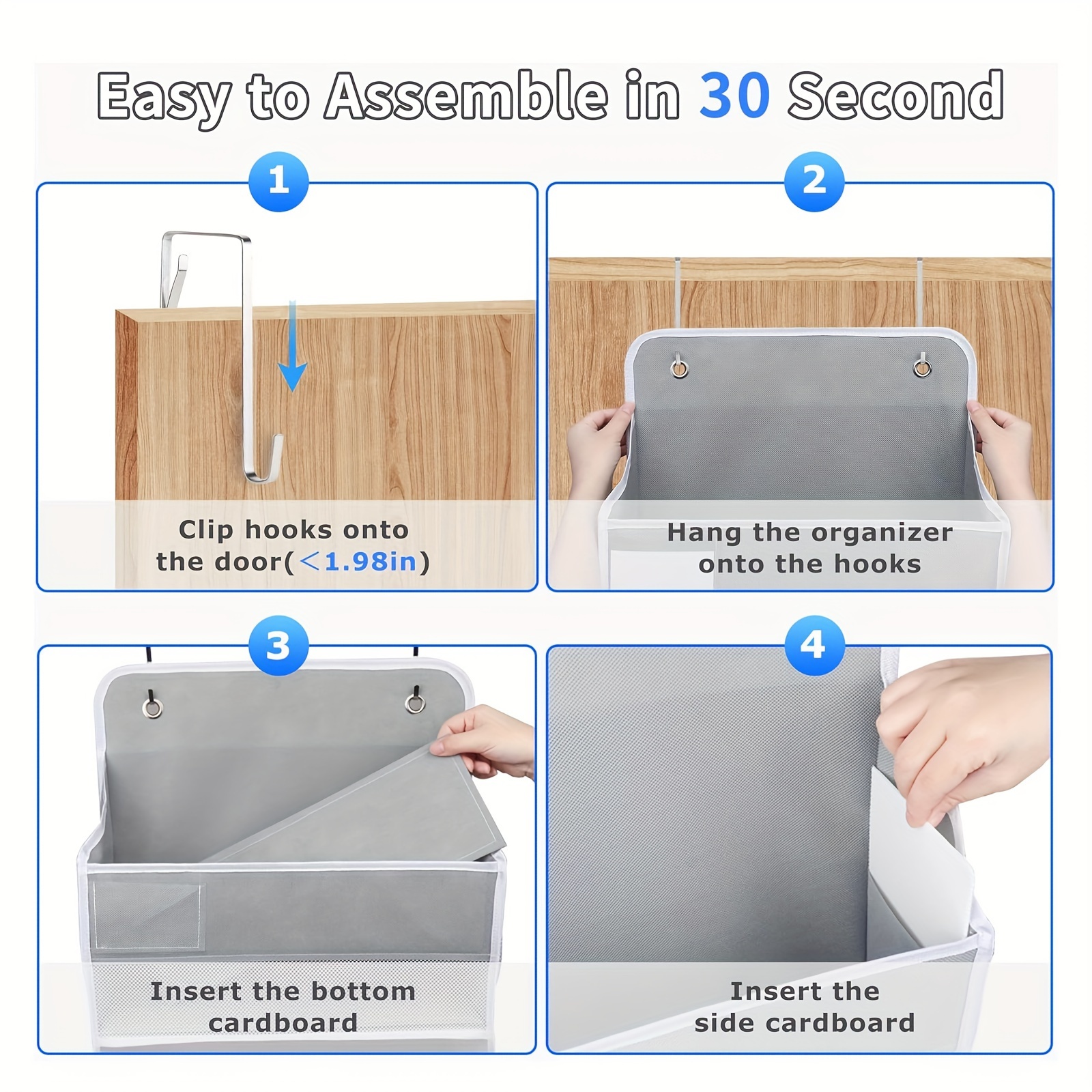 Easy to Assemble in 30 Second

1

Clip hooks onto the door(<1.98in)

2

Hang the organizer onto the hooks

3

Insert the bottom cardboard

4

Insert the side cardboard